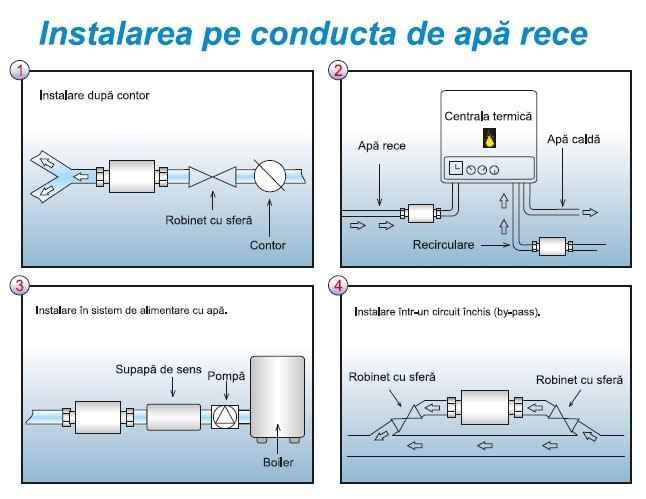 Instalarea pe conducta de apă rece

1
Instalare după contor
Robinet cu sferă
Contor

2
Centrala termică
Apă rece
Apă caldă
Recirculare

3
Instalare în sistem de alimentare cu apă.
Supapă de sens
Pompă
Boiler

4
Instalare într-un circuit închis (by-pass).
Robinet cu sferă
Robinet cu sferă